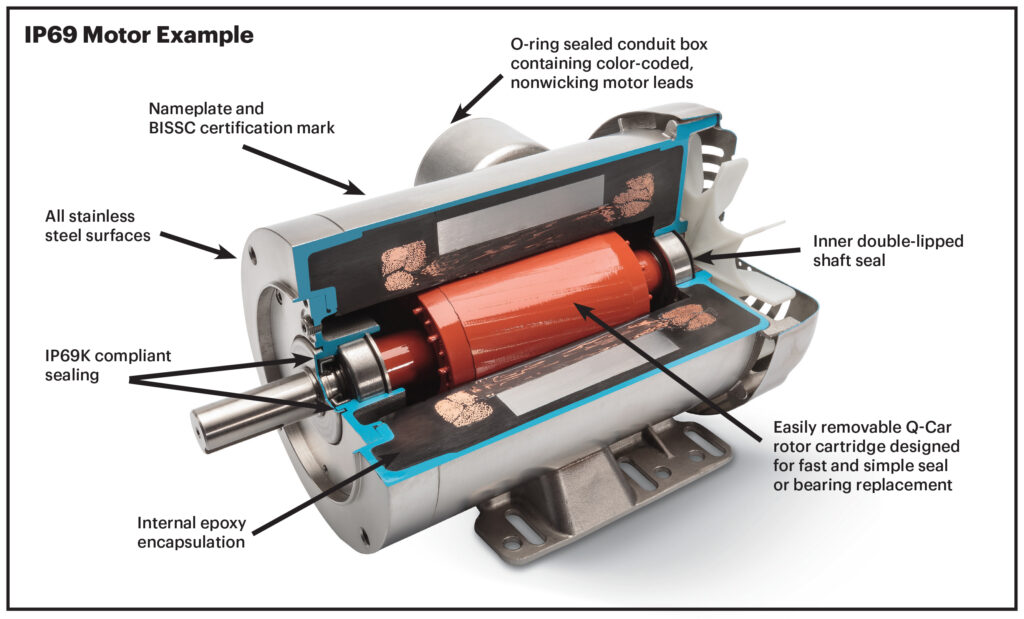 IP69 Motor Example

O-ring sealed conduit box containing color-coded, nonwicking motor leads

Nameplate and BISSC certification mark

All stainless steel surfaces

Inner double-lipped shaft seal

IP69K compliant sealing

Easily removable Q-Car rotor cartridge designed for fast and simple seal or bearing replacement

Internal epoxy encapsulation